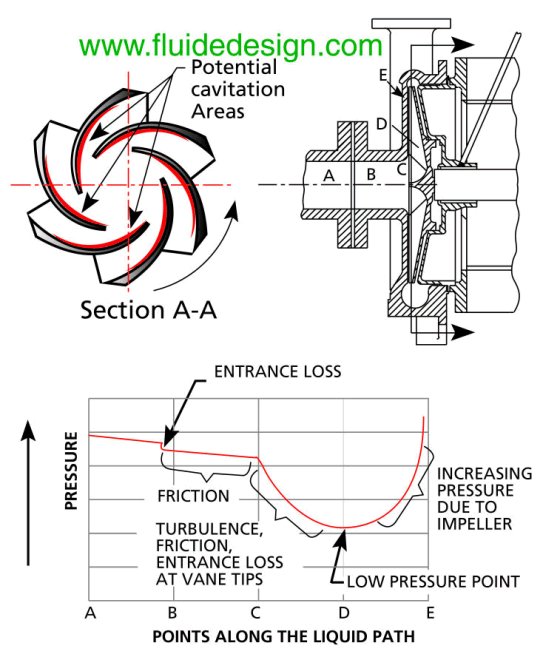 www.fluidedesign.com

Potential cavitation Areas

Section A-A

E
D
A
B
C

ENTRANCE LOSS

PRESSURE

FRICTION

TURBULENCE, FRICTION, ENTRANCE LOSS AT VANE TIPS

INCREASING PRESSURE DUE TO IMPELLER

LOW PRESSURE POINT

A
B
C
D
E

POINTS ALONG THE LIQUID PATH